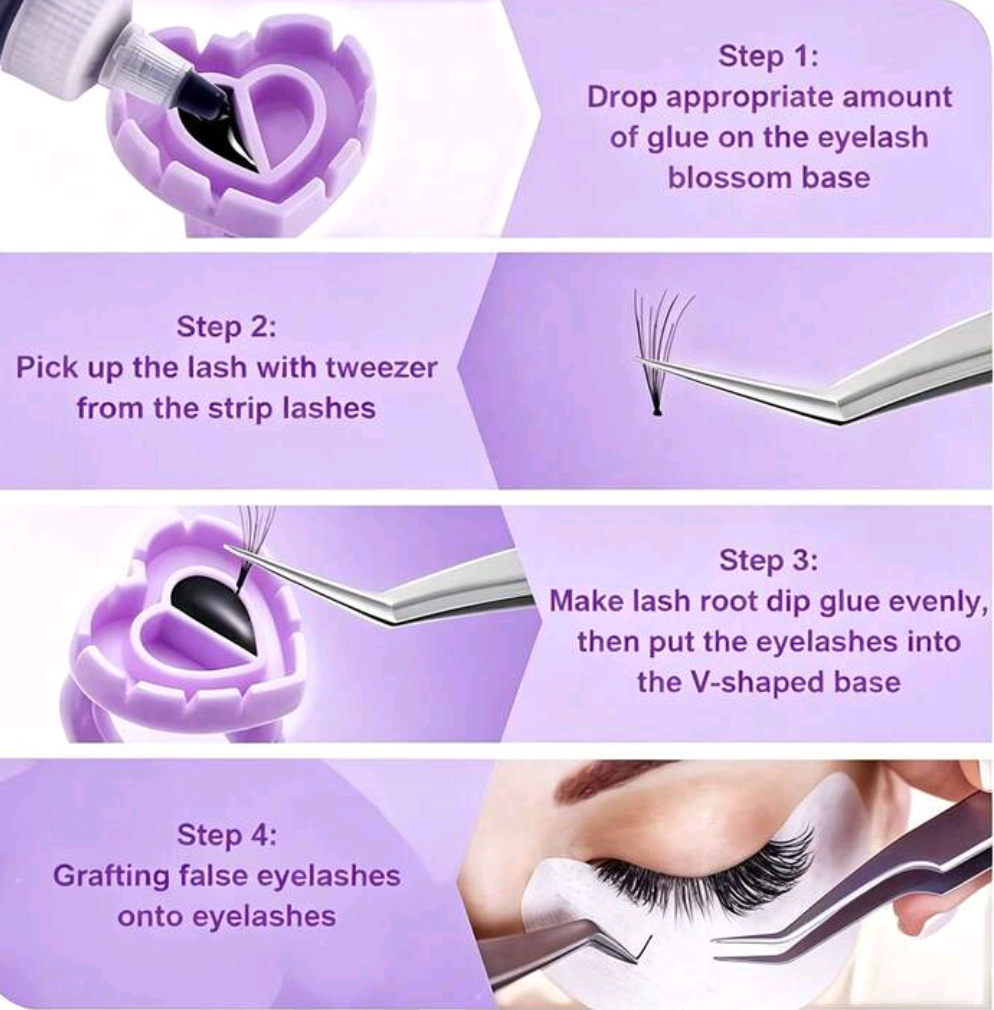 Step 1:
Drop appropriate amount of glue on the eyelash blossom base

Step 2:
Pick up the lash with tweezer from the strip lashes

Step 3:
Make lash root dip glue evenly, then put the eyelashes into the V-shaped base

Step 4:
Grafting false eyelashes onto eyelashes